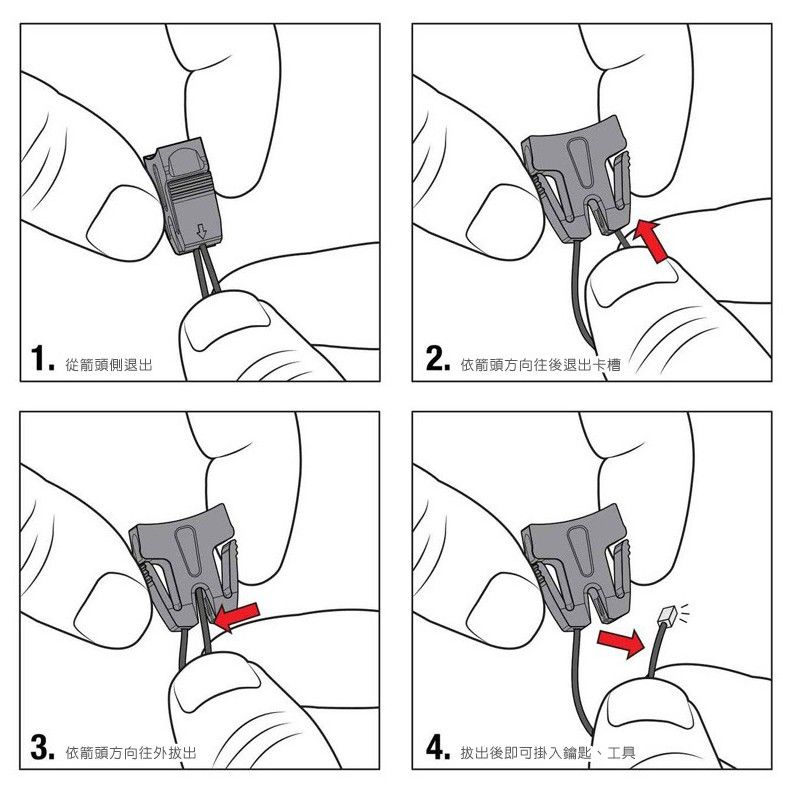 1. 從箭頭側退出

2. 依箭頭方向往後退出卡槽

3. 依箭頭方向往外拔出

4. 拔出後即可掛入鑰匙、工具