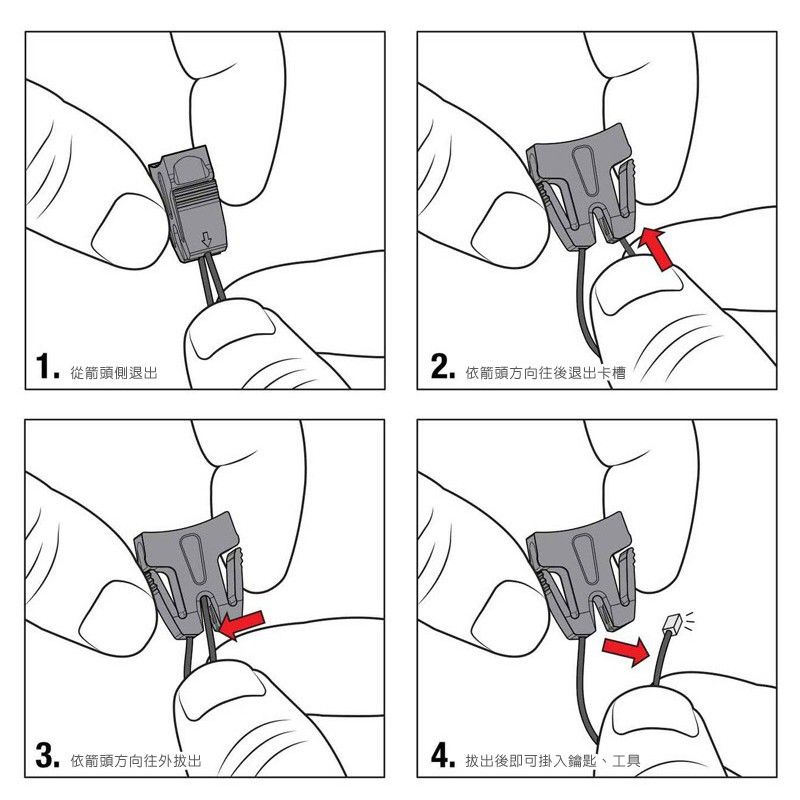 1. 從箭頭側退出

2. 依箭頭方向往後退出卡槽

3. 依箭頭方向往外拔出

4. 拔出後即可掛入鑰匙、工具